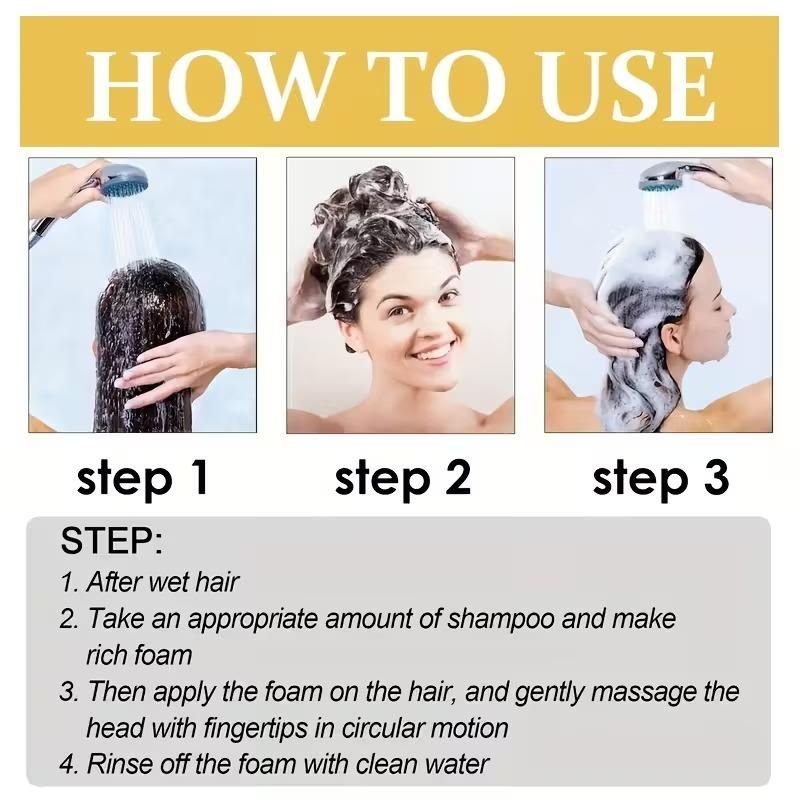 HOW TO USE

step 1

step 2

step 3

STEP:

1. After wet hair

2. Take an appropriate amount of shampoo and make rich foam

3. Then apply the foam on the hair, and gently massage the head with fingertips in circular motion

4. Rinse off the foam with clean water